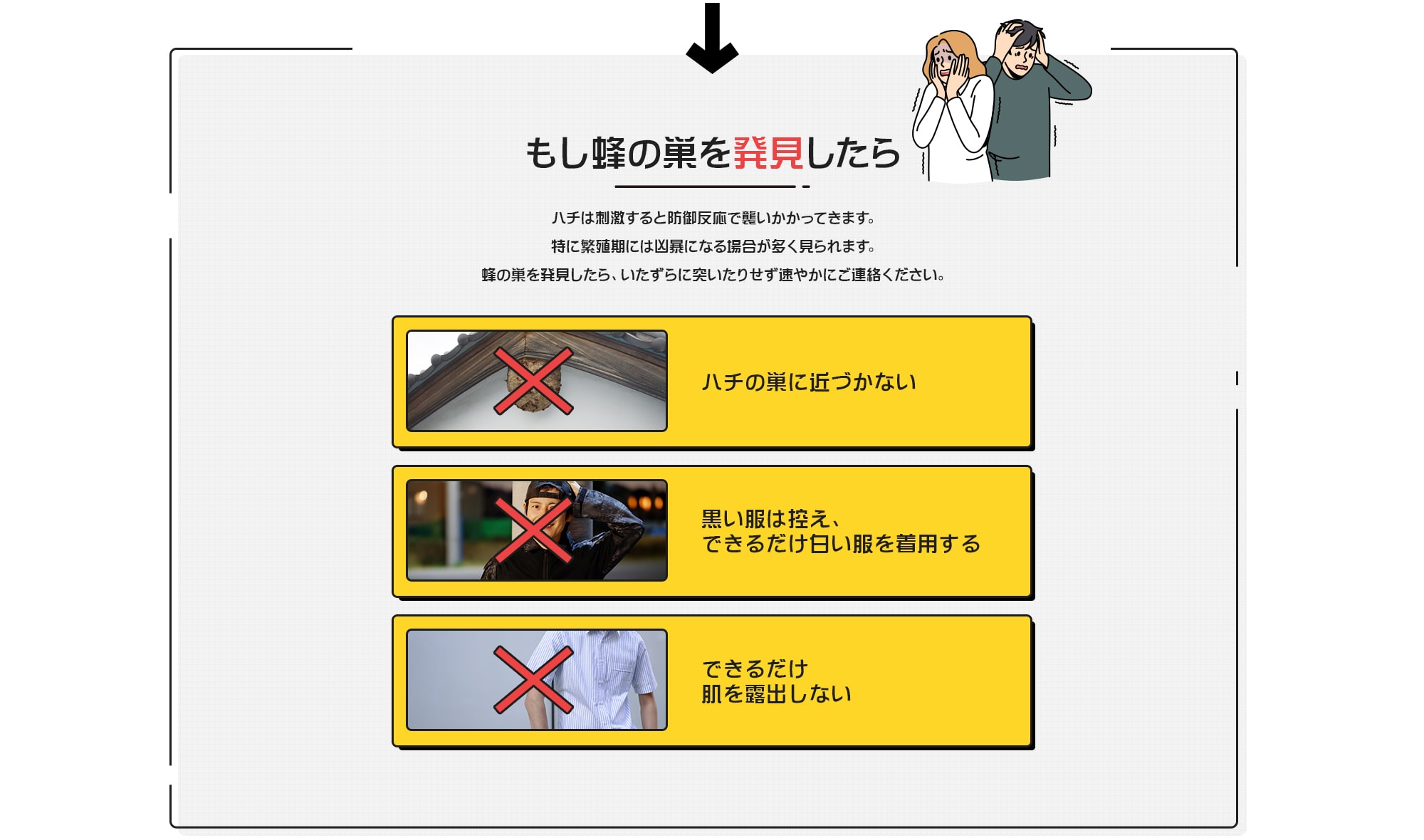 もし蜂の巣を発見したら

ハチは刺激すると防御反応で襲いかかってきます。
特に繁殖期には凶暴になる場合が多く見られます。
蜂の巣を発見したら、いたずらに突いたりせず速やかにご連絡ください。

ハチの巣に近づかない

黒い服は控え、
できるだけ白い服を着用する

できるだけ
肌を露出しない